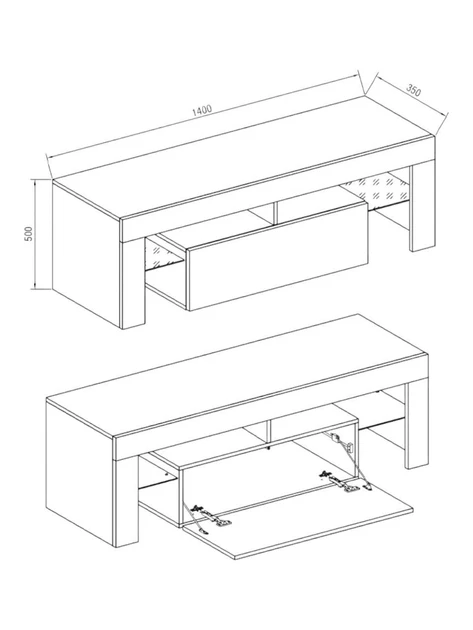 1400
350
500